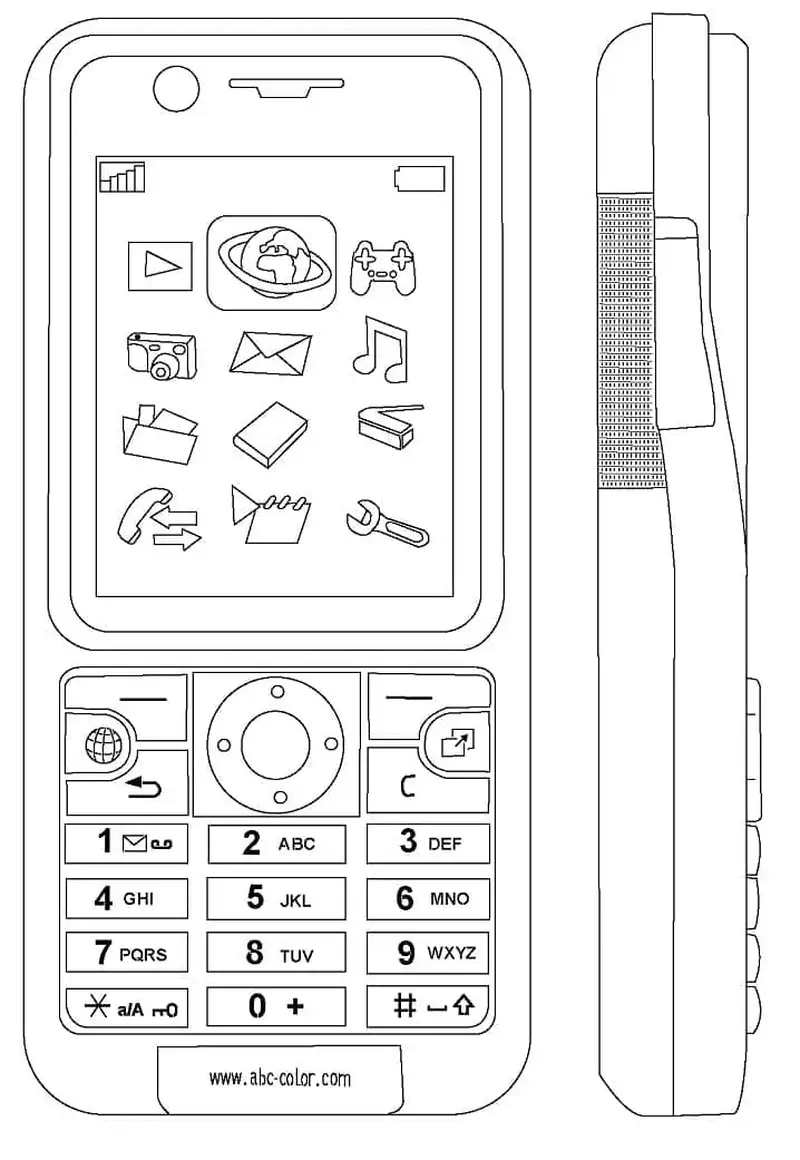 C

1

2 ABC

3 DEF

4 GHI

5 JKL

6 MNO

7 PQRS

8 TUV

9 WXYZ

* a/A

0 +

#

www.abc-color.com